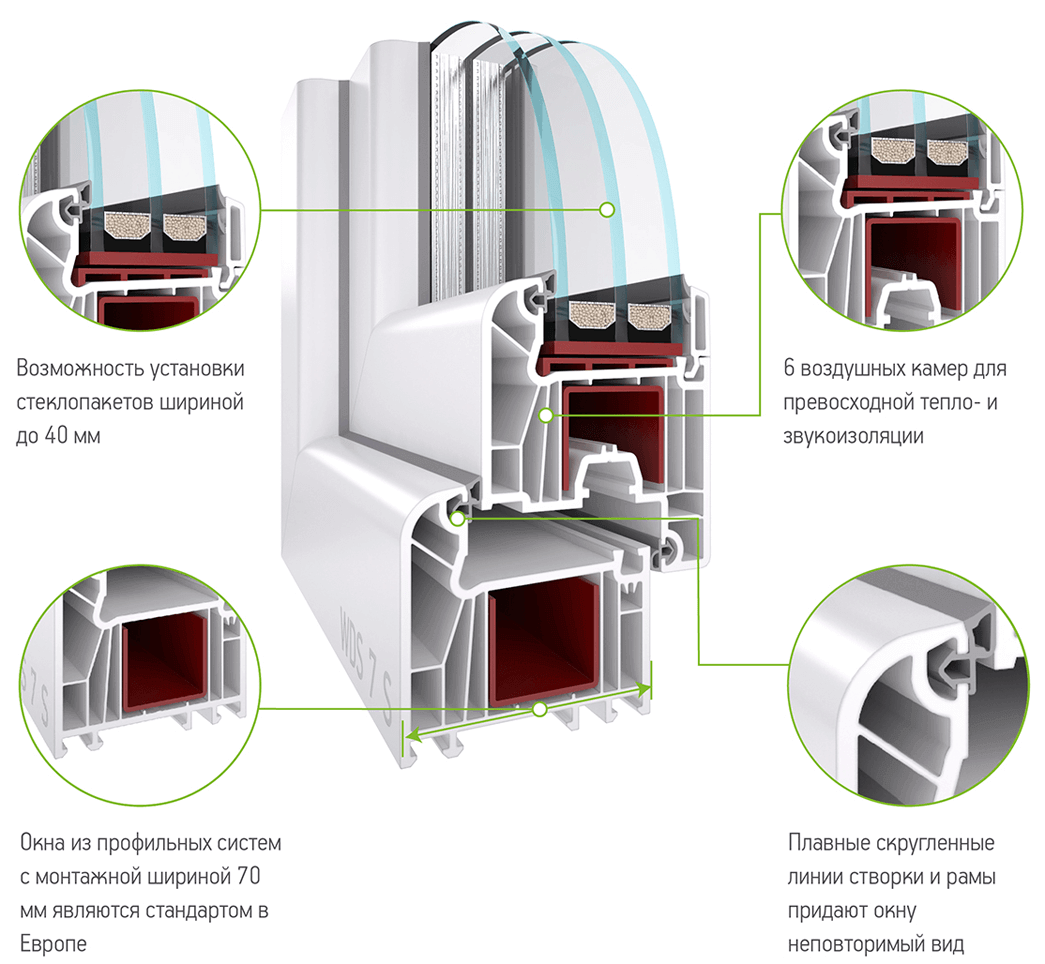 Возможность установки стеклопакетов шириной до 40 мм

6 воздушных камер для превосходной тепло- и звукоизоляции

WDS 7 S

7 S

Окна из профильных систем с монтажной шириной 70 мм являются стандартом в Европе

Плавные скругленные линии створки и рамы придают окну неповторимый вид